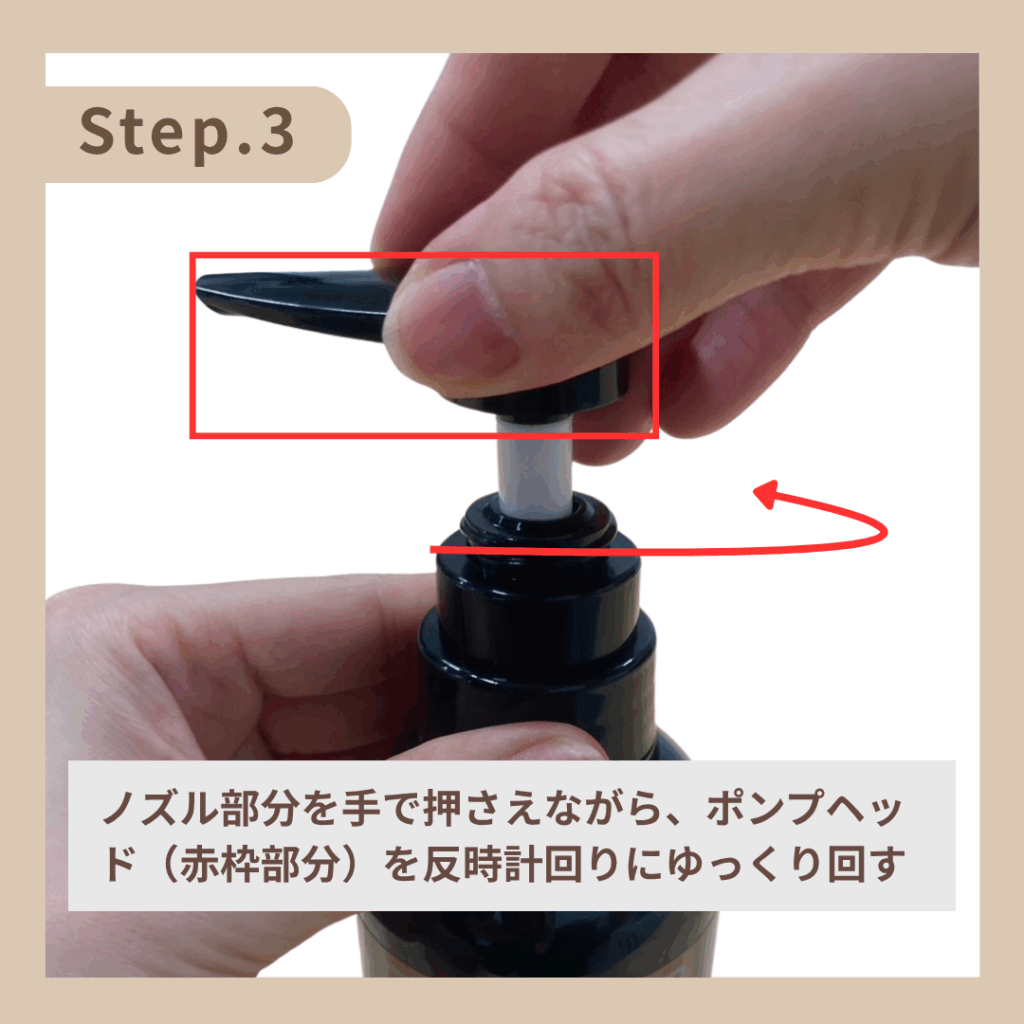 Step.3

ノズル部分を手で押さえながら、ポンプヘッド（赤枠部分）を反時計回りにゆっくり回す